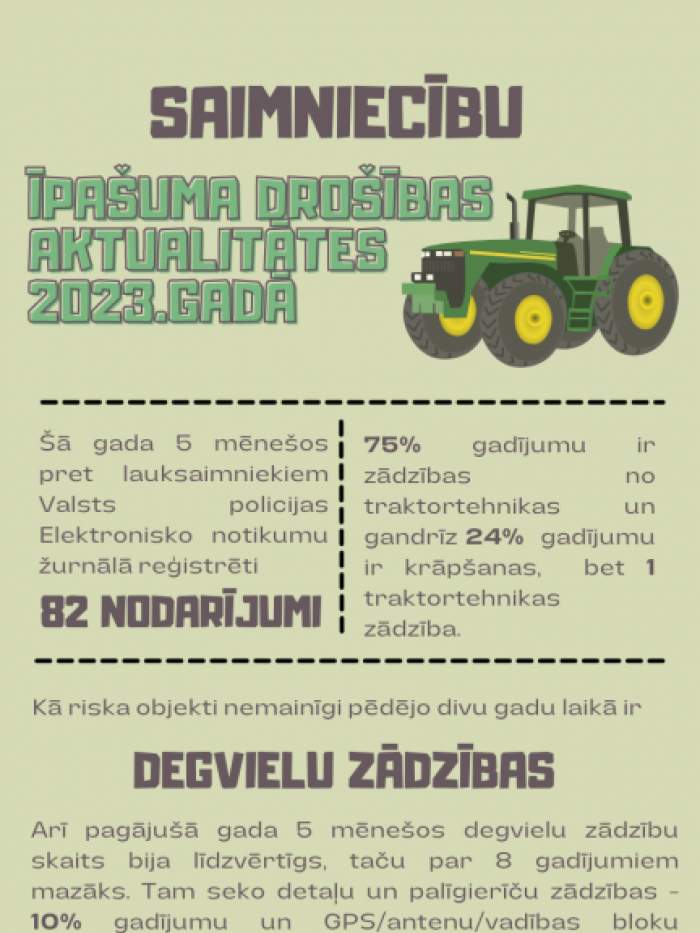 SAIMNIECĪBU

ĪPAŠUMA DROŠĪBAS AKTUALITĀTES 2023.GADĀ

Šā gada 5 mēnešos pret lauksaimniekiem Valsts policijas Elektronisko notikumu žurnālā reģistrēti

82 NODARĪJUMI

75% gadījumu ir zādzības no traktortehnikas un gandrīz 24% gadījumu ir krāpšanas, bet 1 traktortehnikas zādzība.

Kā riska objekti nemainīgi pēdējo divu gadu laikā ir

DEGVIELU ZĀDZĪBAS

Arī pagājušā gada 5 mēnešos degvielu zādzību skaits bija līdzvērtīgs, taču par 8 gadījumiem mazāks. Tam seko detaļu un palīgierīču zādzības - 10% gadījumu un GPS/antenu/vadības bloku